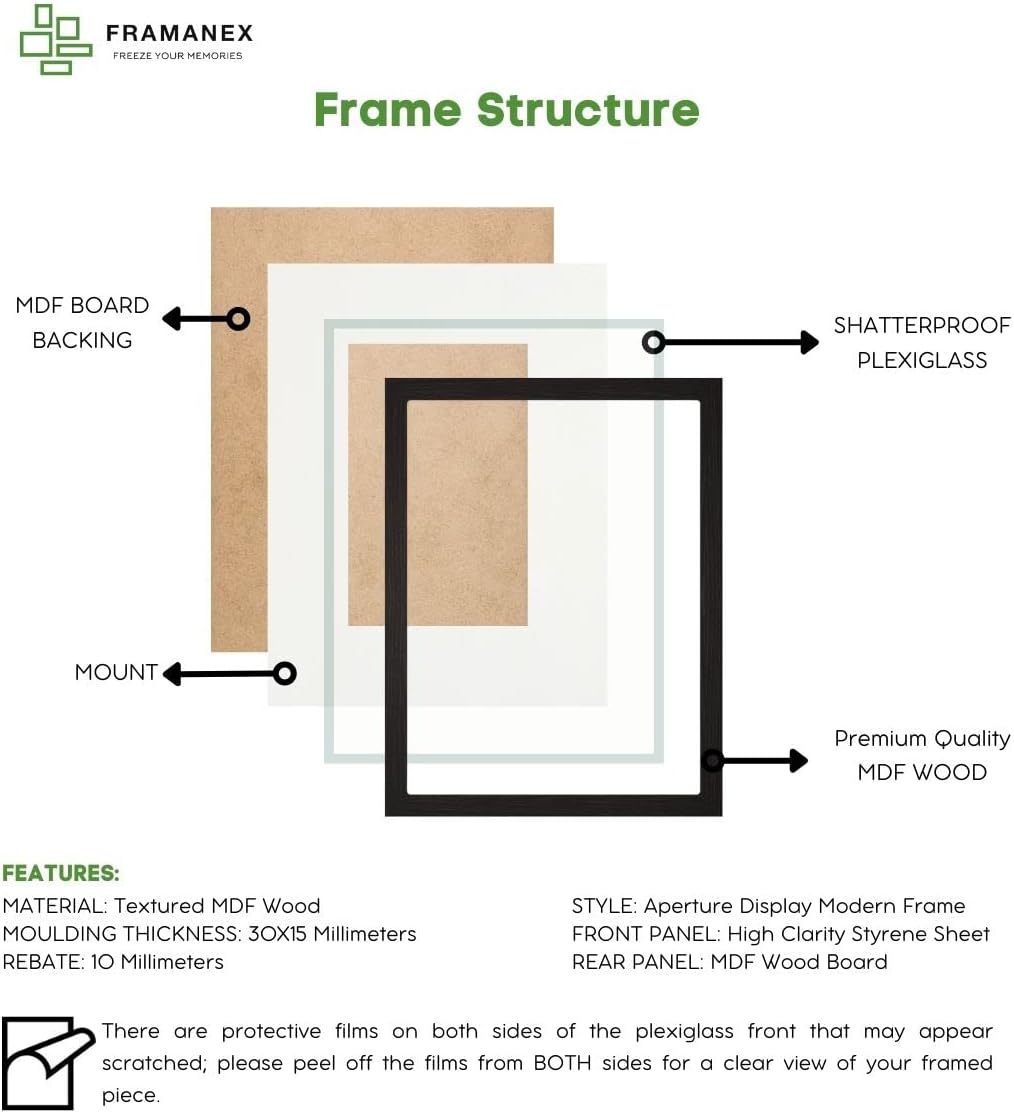 FRAMANEX
FREEZE YOUR MEMORIES

Frame Structure

MDF BOARD BACKING

SHATTERPROOF PLEXIGLASS

MOUNT

Premium Quality MDF WOOD

FEATURES:

MATERIAL: Textured MDF Wood
MOULDING THICKNESS: 30X15 Millimeters
REBATE: 10 Millimeters

STYLE: Aperture Display Modern Frame
FRONT PANEL: High Clarity Styrene Sheet
REAR PANEL: MDF Wood Board

There are protective films on both sides of the plexiglass front that may appear scratched; please peel off the films from BOTH sides for a clear view of your framed piece.