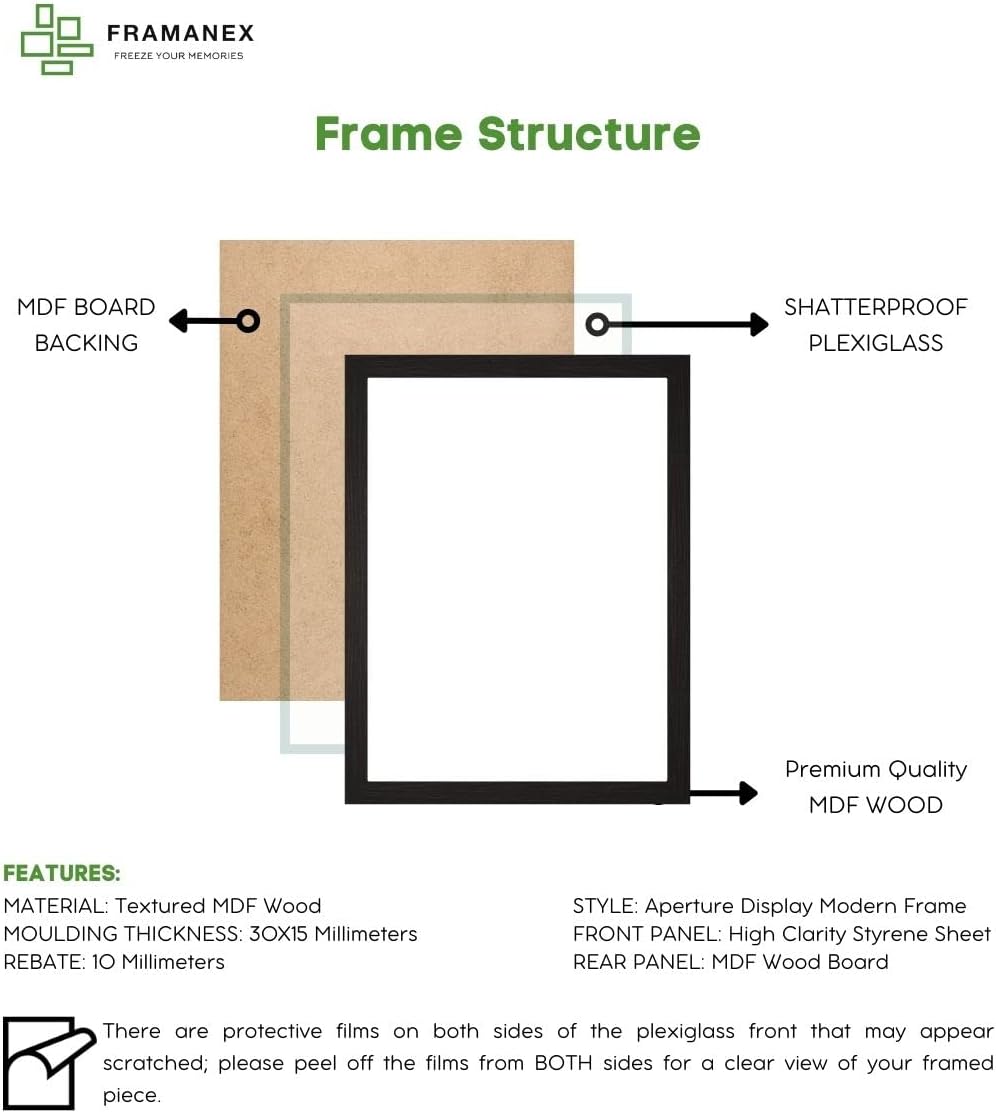 FRAMANEX
FREEZE YOUR MEMORIES

Frame Structure

MDF BOARD BACKING

SHATTERPROOF PLEXIGLASS

Premium Quality MDF WOOD

FEATURES:

MATERIAL: Textured MDF Wood
MOULDING THICKNESS: 30X15 Millimeters
REBATE: 10 Millimeters

STYLE: Aperture Display Modern Frame
FRONT PANEL: High Clarity Styrene Sheet
REAR PANEL: MDF Wood Board

There are protective films on both sides of the plexiglass front that may appear scratched; please peel off the films from BOTH sides for a clear view of your framed piece.